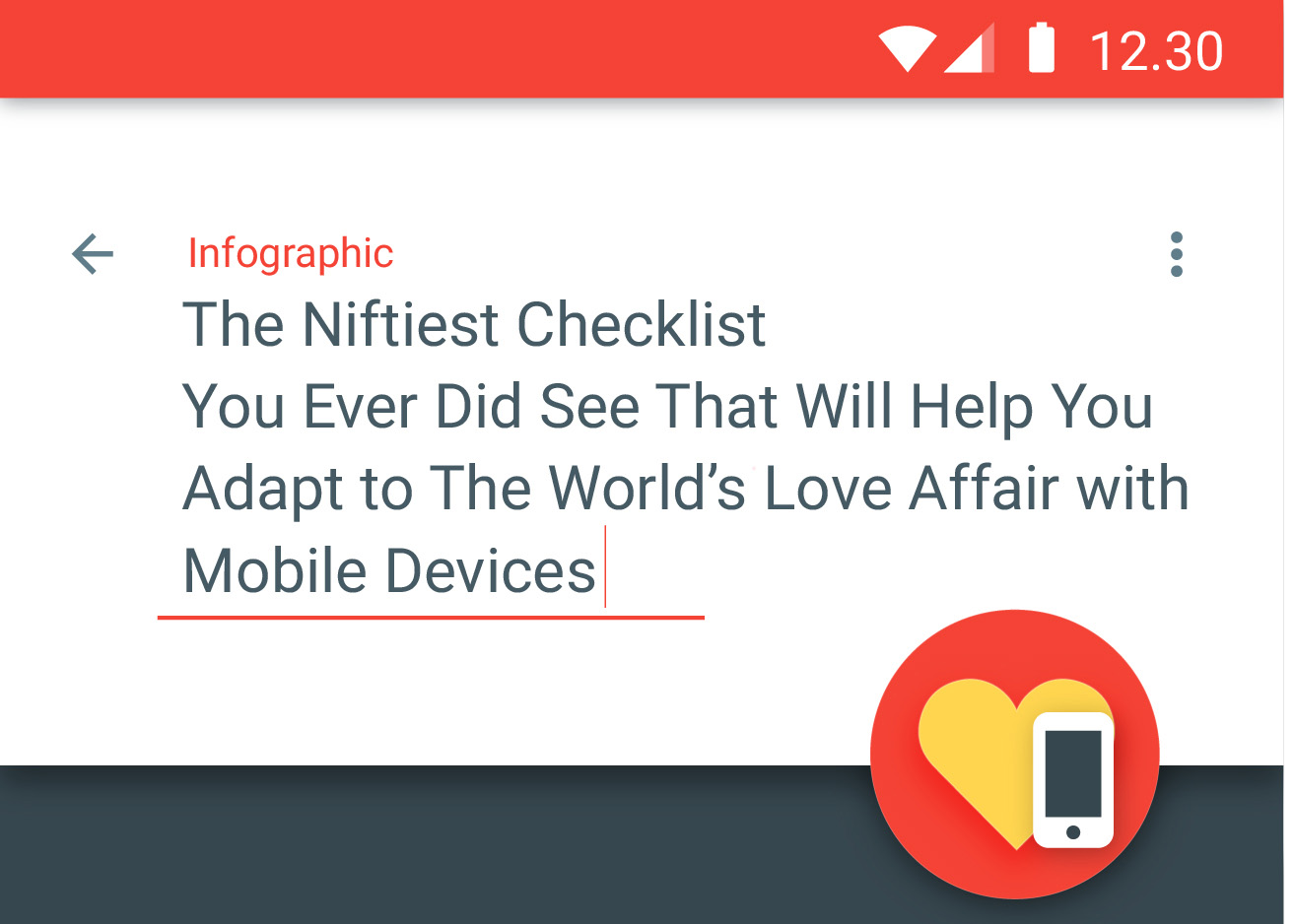 12.30

Infographic

The Niftiest Checklist You Ever Did See That Will Help You Adapt to The World's Love Affair with Mobile Devices